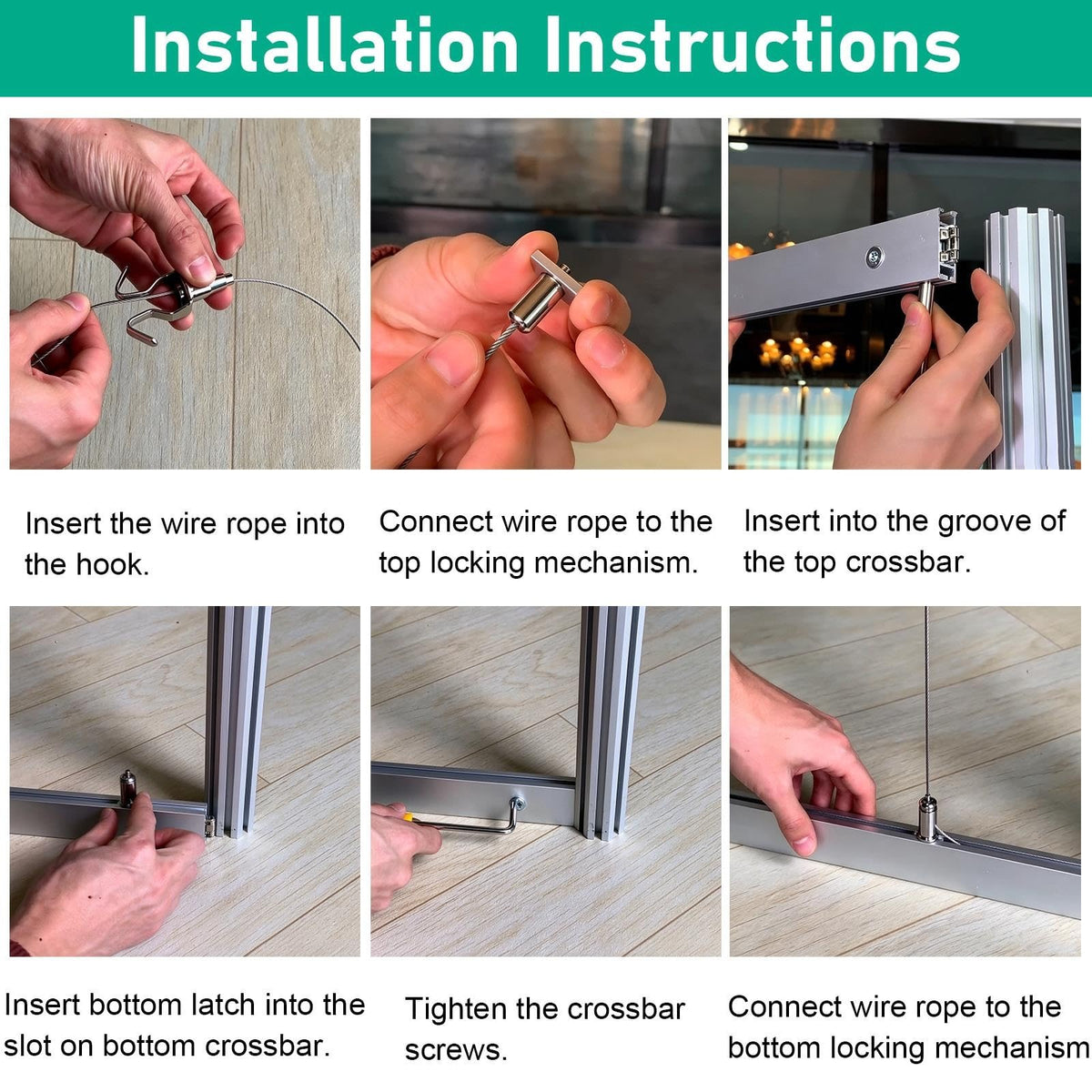 Installation Instructions

Insert the wire rope into the hook.

Connect wire rope to the top locking mechanism.

Insert into the groove of the top crossbar.

Insert bottom latch into the slot on bottom crossbar.

Tighten the crossbar screws.

Connect wire rope to the bottom locking mechanism