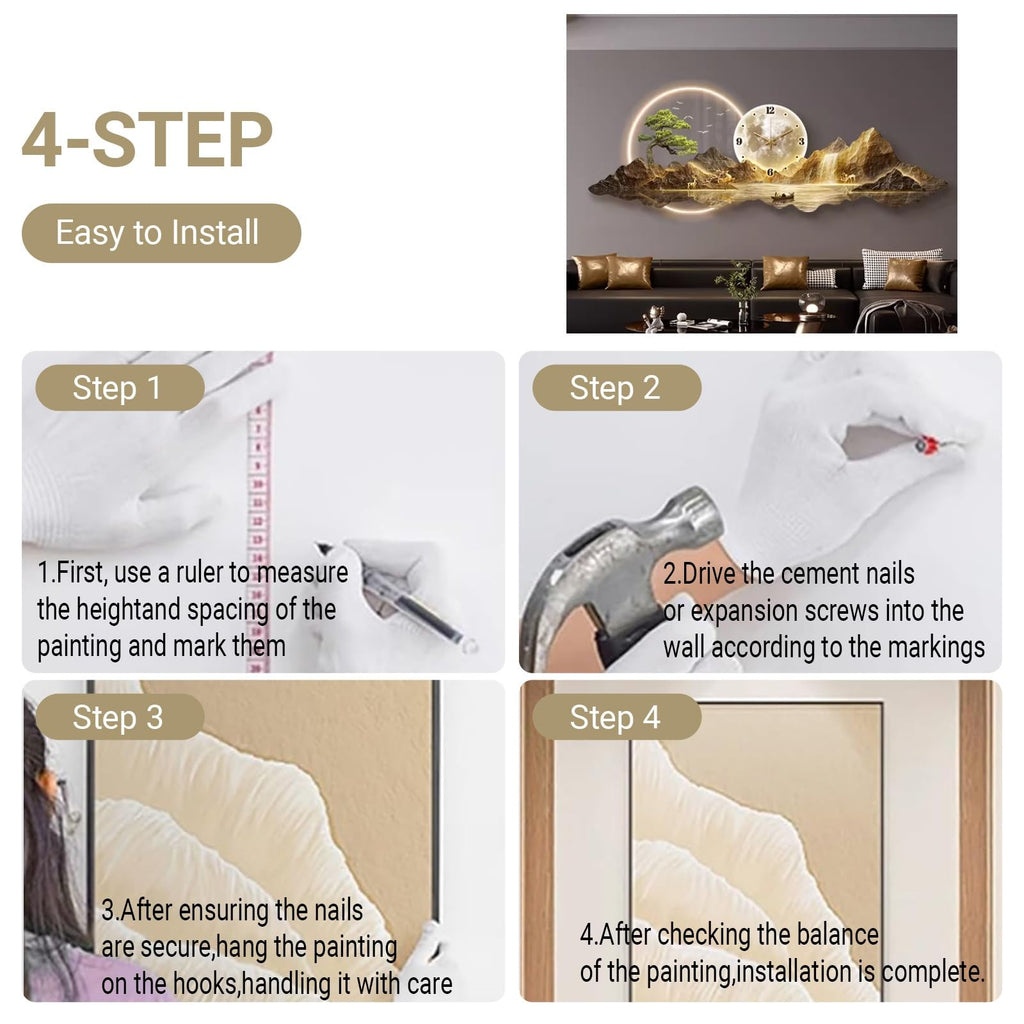 4-STEP

Easy to Install

Step 1

1.First, use a ruler to measure the heightand spacing of the painting and mark them

Step 2

2.Drive the cement nails or expansion screws into the wall according to the markings

Step 3

3.After ensuring the nails are secure,hang the painting on the hooks,handling it with care

Step 4

4.After checking the balance of the painting,installation is complete.